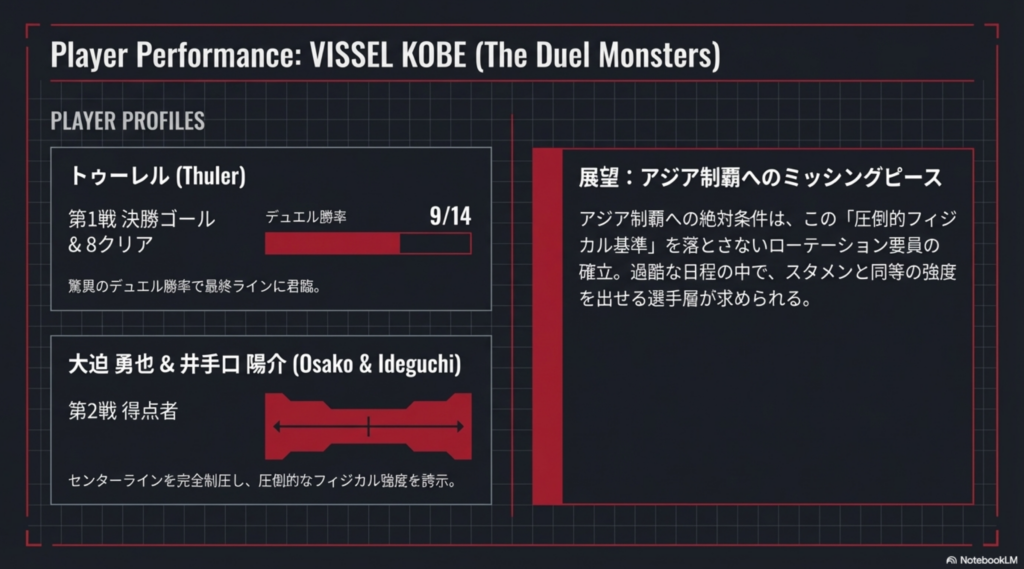 Player Performance: VISSEL KOBE (The Duel Monsters)

PLAYER PROFILES

トゥーレル (Thuler)

第1戦 決勝ゴール
& 8クリア

デュエル勝率

9/14

驚異のデュエル勝率で最終ラインに君臨。

大迫 勇也 & 井手口 陽介 (Osako & Ideguchi)

第2戦 得点者

センターラインを完全制圧し、圧倒的なフィジカル強度を誇示。

展望：アジア制覇へのミッシングピース

アジア制覇への絶対条件は、この「圧倒的フィジカル基準」を落とさないローテーション要員の確立。過酷な日程の中で、スタメンと同等の強度を出せる選手層が求められる。

NotebookLM